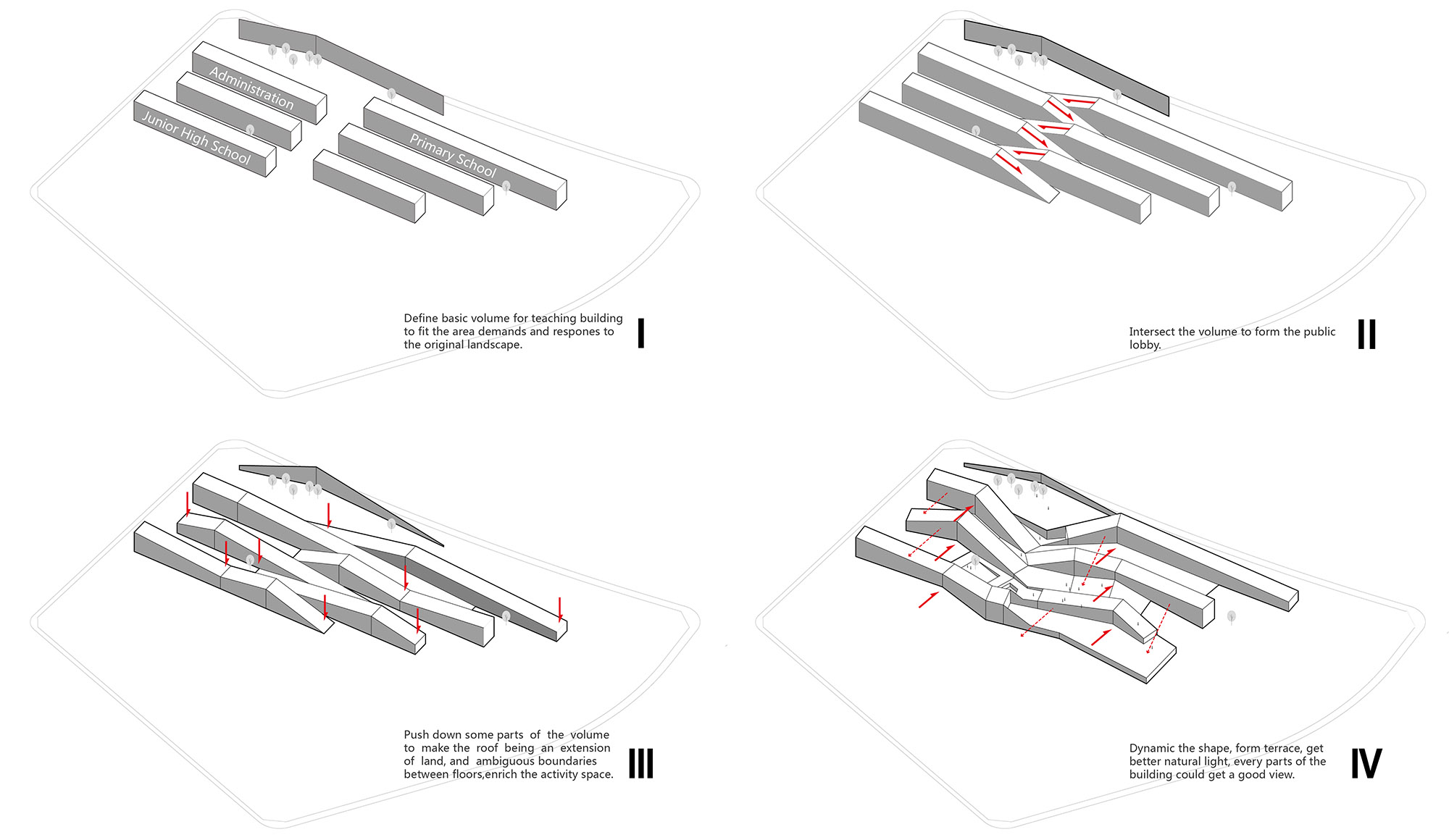 Administration

Junior High School

Primary School

Define basic volume for teaching building to fit the area demands and respones to the original landscape.

I

Intersect the volume to form the public lobby.

II

Push down some parts of the volume to make the roof being an extension of land, and ambiguous boundaries between floors,enrich the activity space.

III

Dynamic the shape, form terrace, get better natural light, every parts of the building could get a good view.

IV